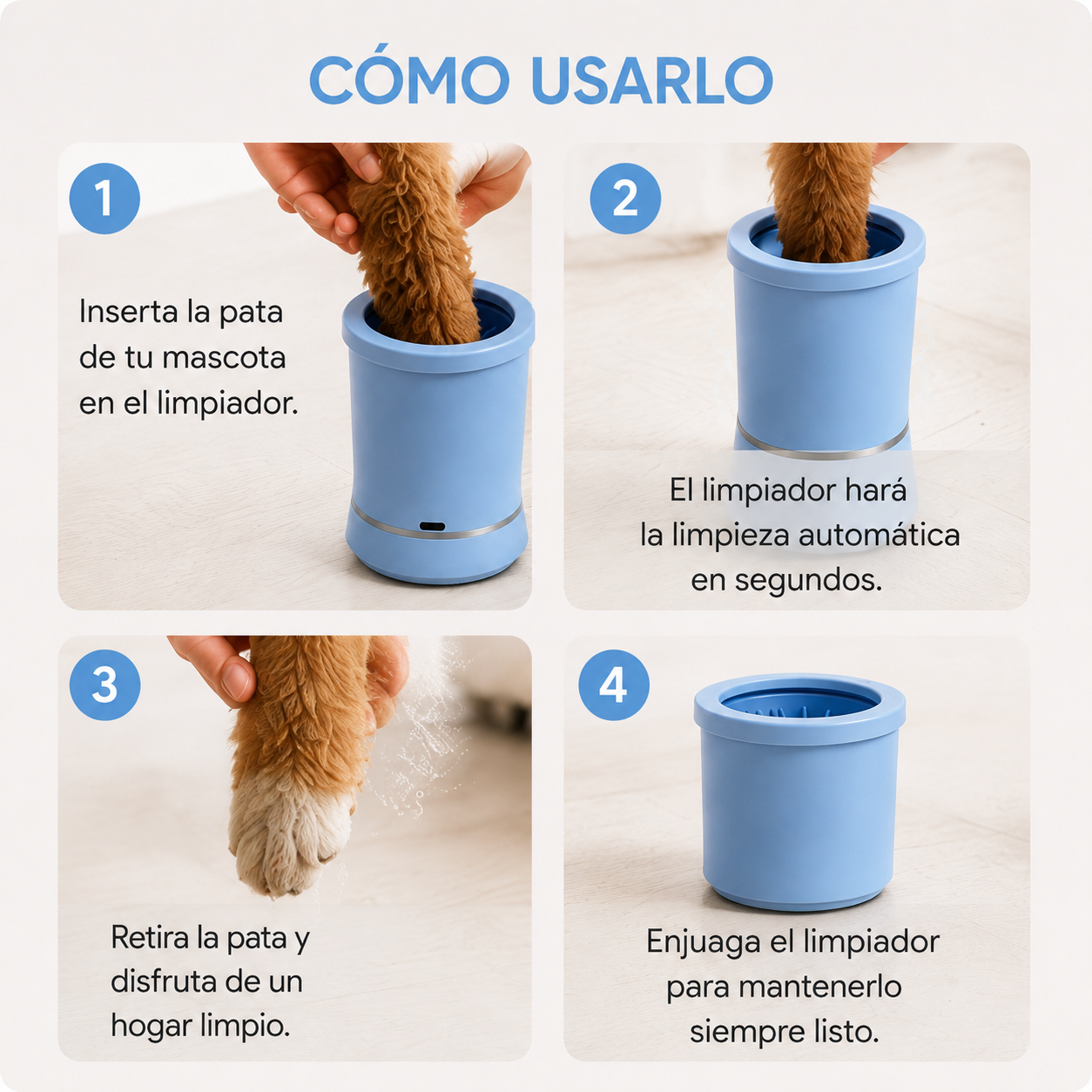 CÓMO USARLO

1

Inserta la pata de tu mascota en el limpiador.

2

El limpiador hará la limpieza automática en segundos.

3

Retira la pata y disfruta de un hogar limpio.

4

Enjuaga el limpiador para mantenerlo siempre listo.